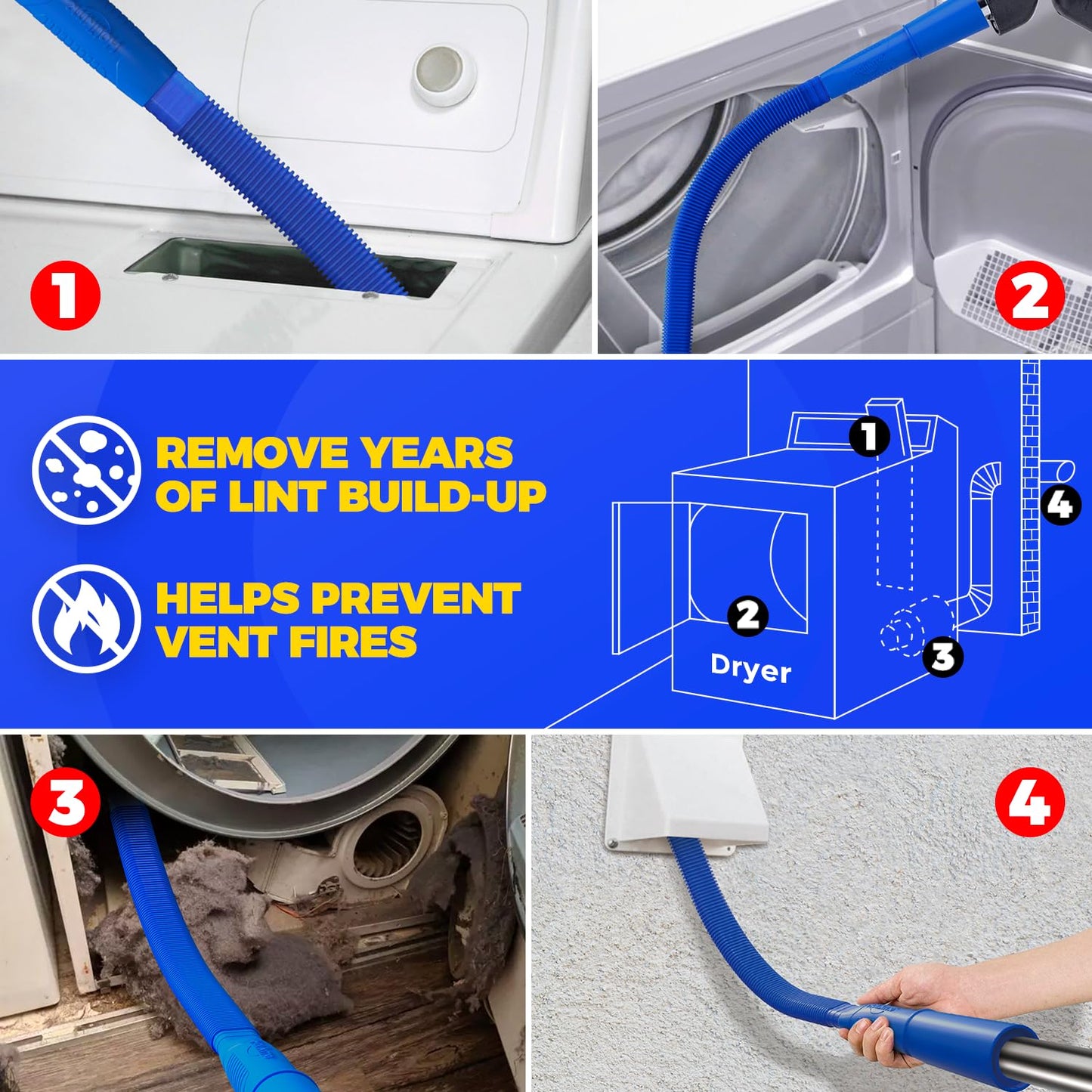 1

2

REMOVE YEARS OF LINT BUILD-UP

HELPS PREVENT VENT FIRES

1

4

2

Dryer

3

3

4